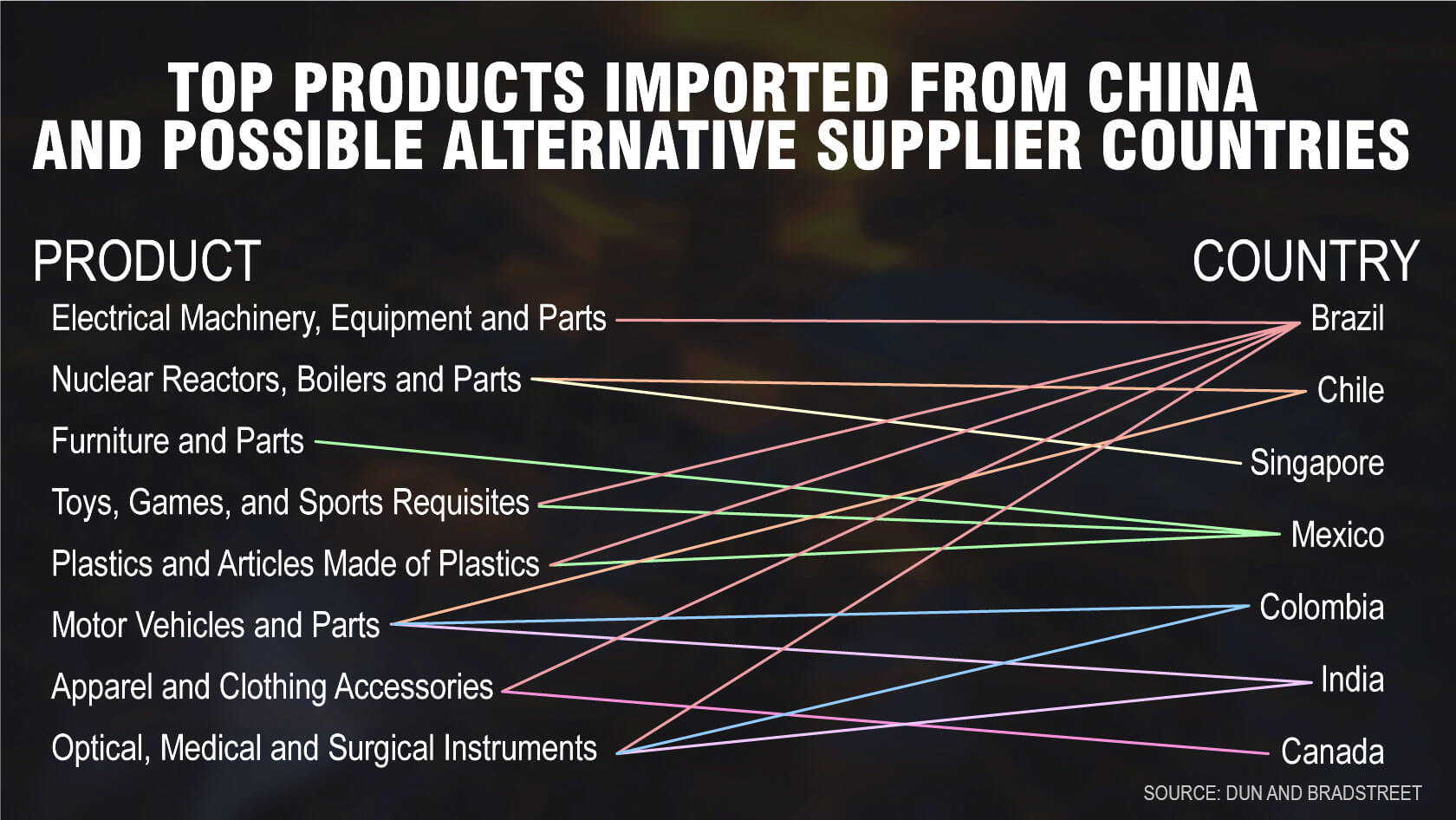 TOP PRODUCTS IMPORTED FROM CHINA AND POSSIBLE ALTERNATIVE SUPPLIER COUNTRIES

PRODUCT

Electrical Machinery, Equipment and Parts

Nuclear Reactors, Boilers and Parts

Furniture and Parts

Toys, Games, and Sports Requisites

Plastics and Articles Made of Plastics

Motor Vehicles and Parts

Apparel and Clothing Accessories

Optical, Medical and Surgical Instruments

COUNTRY

Brazil

Chile

Singapore

Mexico

Colombia

India

Canada

SOURCE: DUN AND BRADSTREET