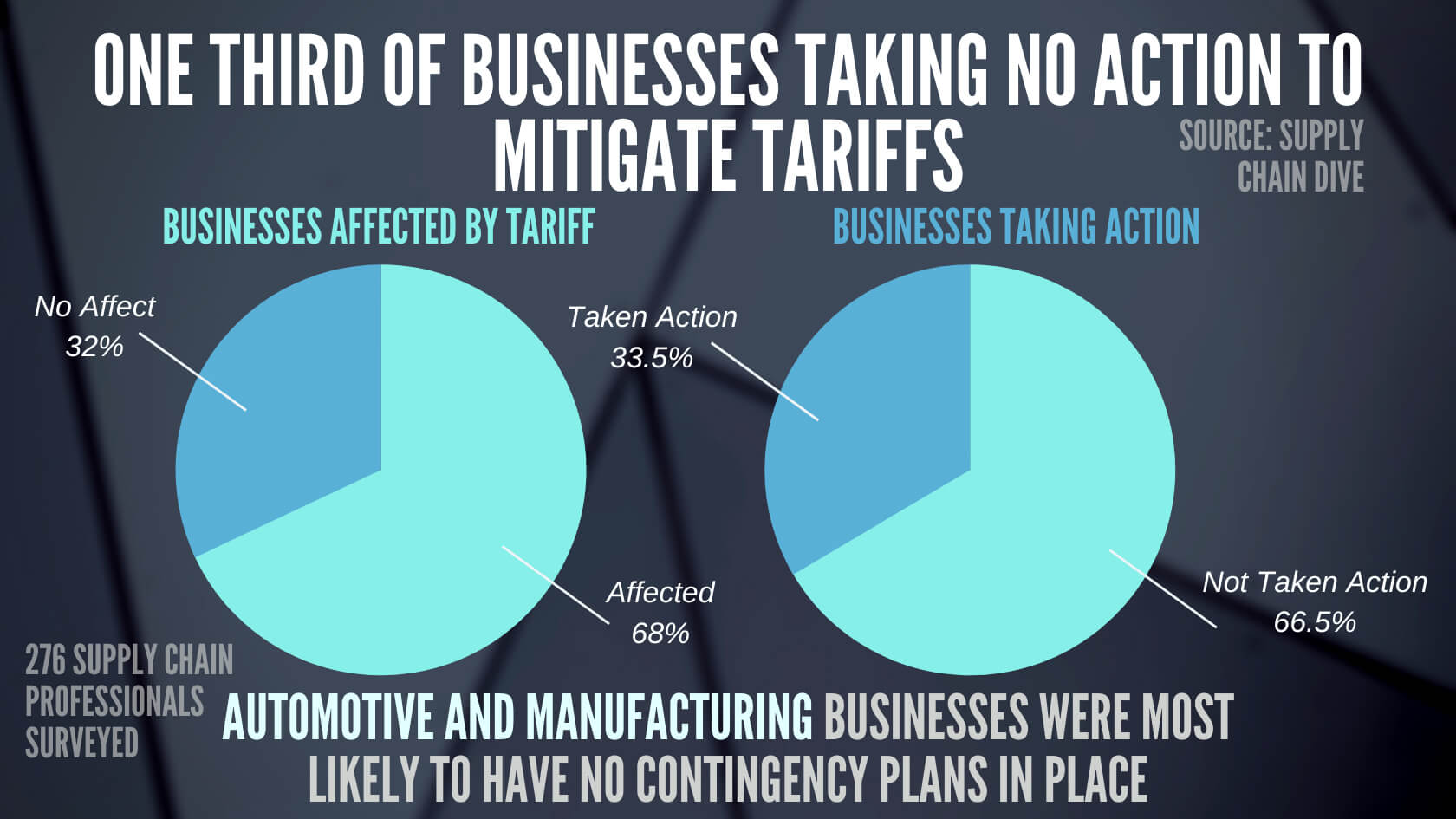 ONE THIRD OF BUSINESSES TAKING NO ACTION TO MITIGATE TARIFFS

SOURCE: SUPPLY CHAIN DIVE

BUSINESSES AFFECTED BY TARIFF

No Affect
32%

Affected
68%

BUSINESSES TAKING ACTION

Taken Action
33.5%

Not Taken Action
66.5%

276 SUPPLY CHAIN PROFESSIONALS SURVEYED

AUTOMOTIVE AND MANUFACTURING BUSINESSES WERE MOST LIKELY TO HAVE NO CONTINGENCY PLANS IN PLACE