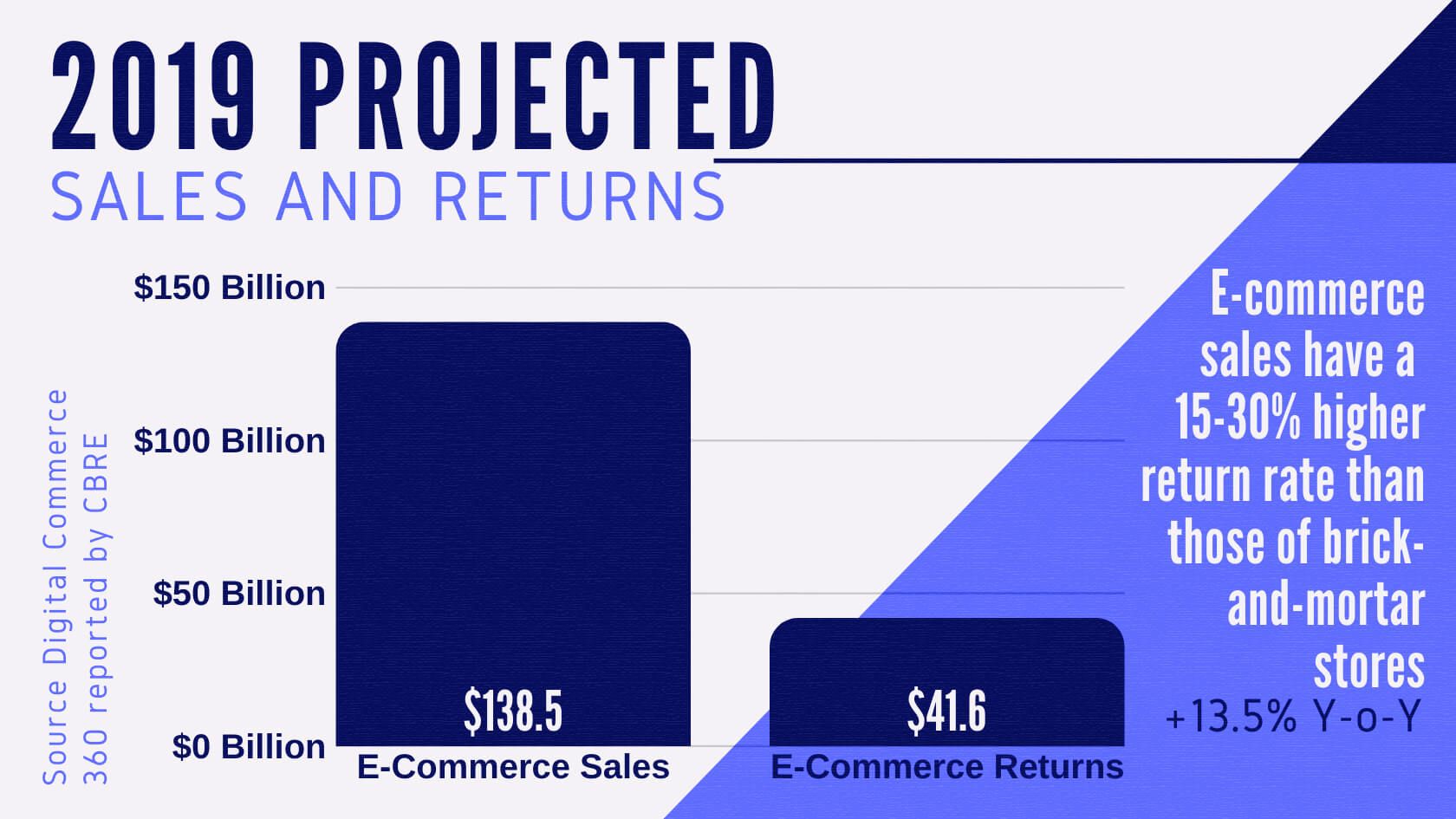 2019 PROJECTED
SALES AND RETURNS

Source Digital Commerce 360 reported by CBRE

$150 Billion
$100 Billion
$50 Billion
$0 Billion

$138.5
E-Commerce Sales

$41.6
E-Commerce Returns

E-commerce sales have a 15-30% higher return rate than those of brick-and-mortar stores

+13.5% Y-o-Y